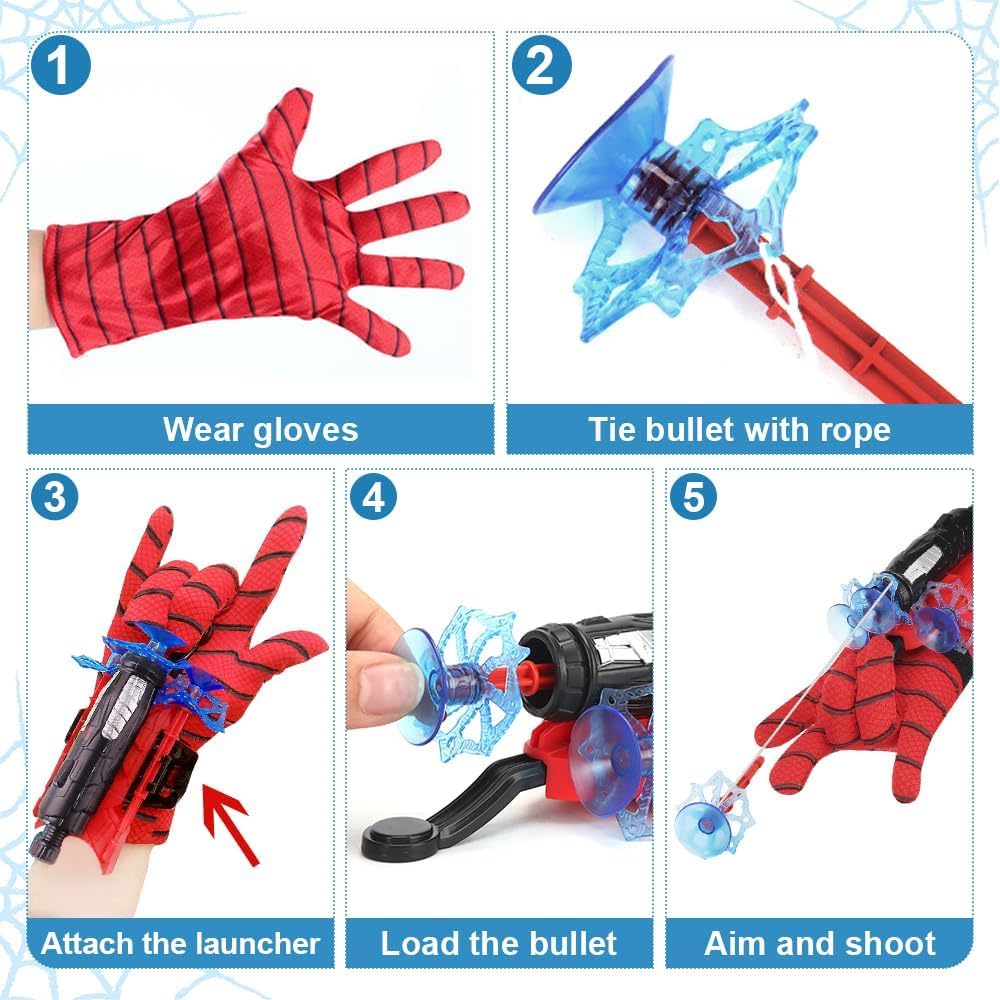 1
Wear gloves

2
Tie bullet with rope

3
Attach the launcher

4
Load the bullet

5
Aim and shoot